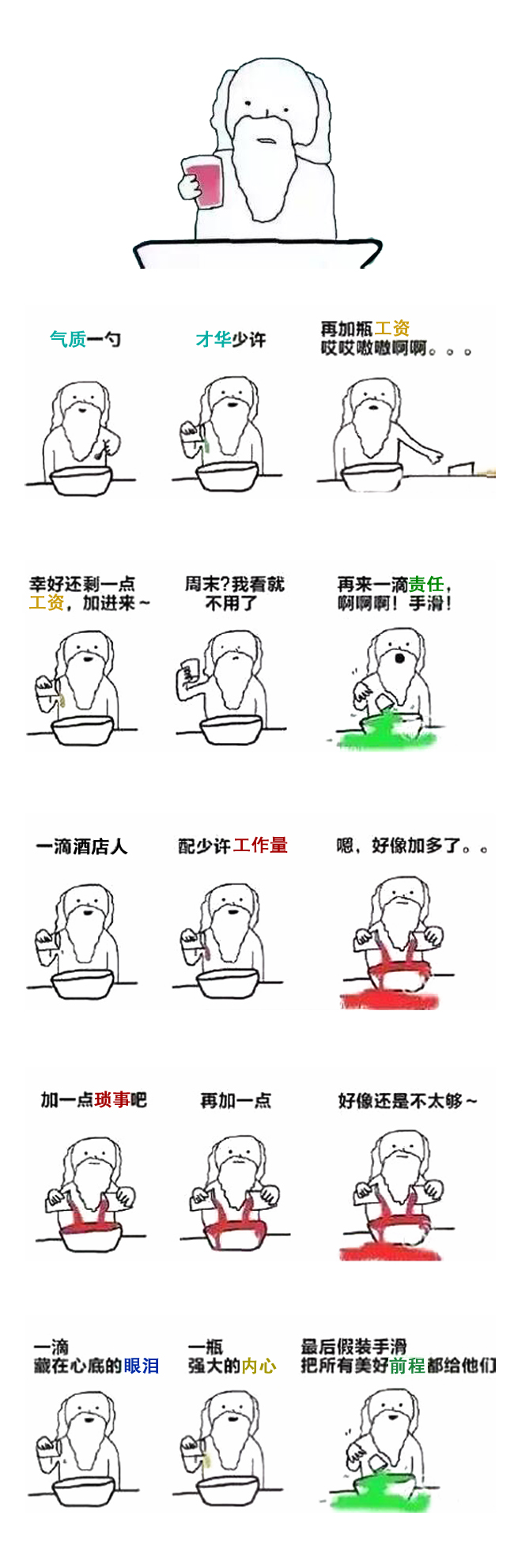 气质一勺

才华少许

再加瓶工资
哎哎嗷嗷啊啊。。。

幸好还剩一点
工资，加进来~

周末？我看就
不用了

再来一滴责任，
啊啊啊！手滑！

一滴酒店人

配少许工作量

嗯，好像加多了。。

加一点琐事吧

再加一点

好像还是不太够~

一滴
藏在心底的眼泪

一瓶
强大的内心

最后假装手滑
把所有美好前程都给他们